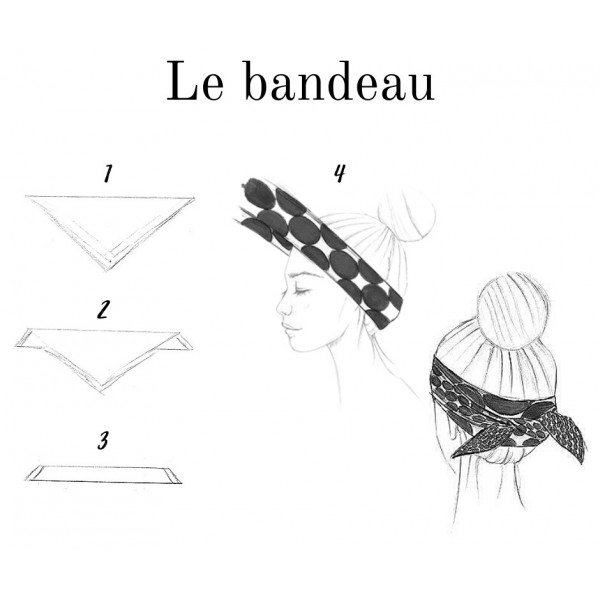 Le bandeau

1

2

3

4